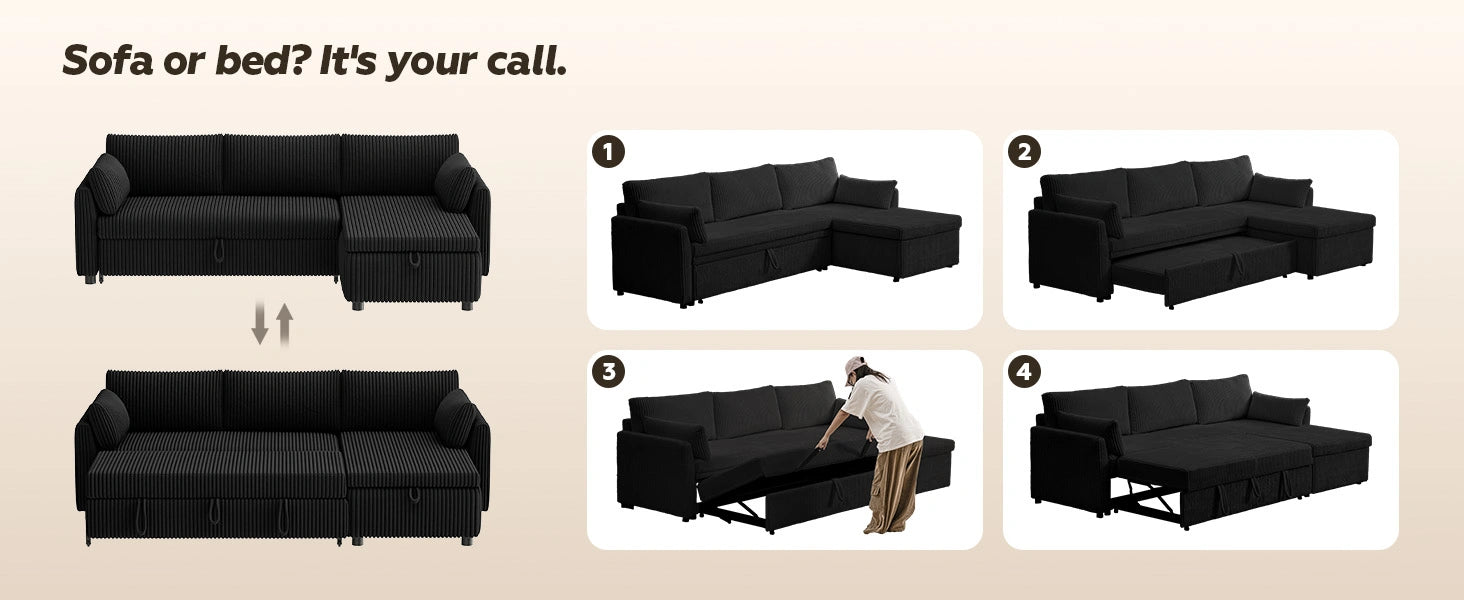 Sofa or bed? It's your call.

1

2

3

4